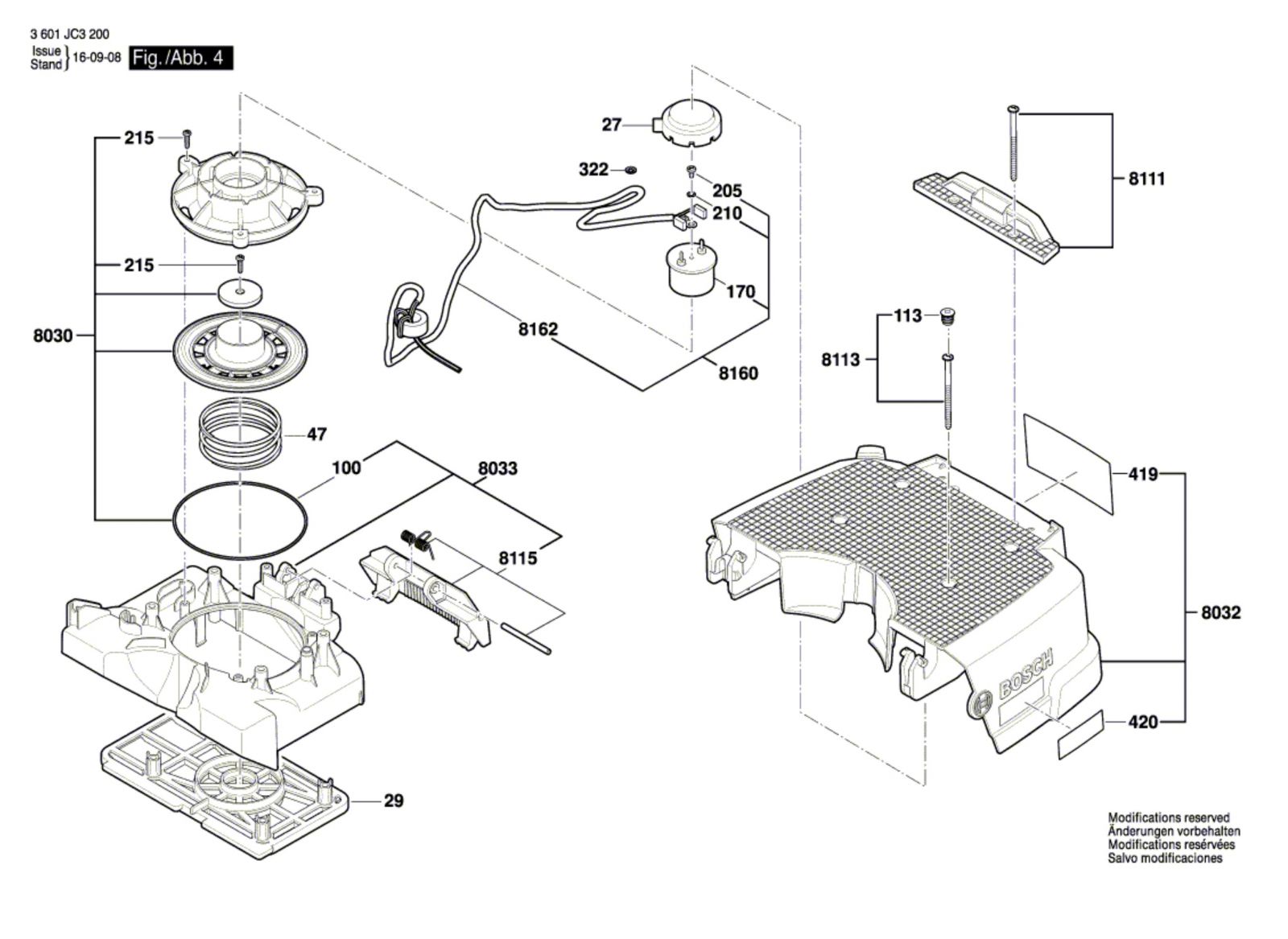 3 601 JC3 200
Issue Stand } 16-09-08 Fig./Abb. 4

215
215
8030
47
100
8033
8115
29
27
322
205
210
170
8162
8160
8111
113
8113
419
8032
420
BOSCH

Modifications reserved
Änderungen vorbehalten
Modifications resérvées
Salvo modificaciones